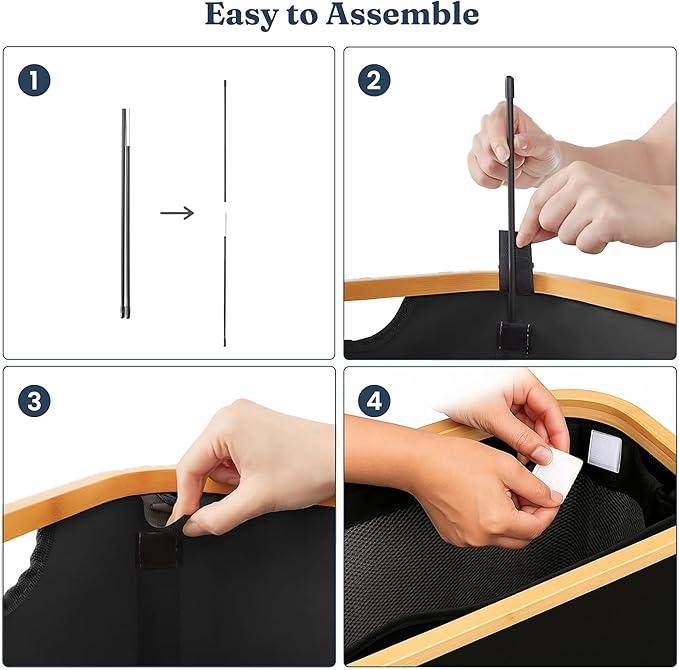 Easy to Assemble

1

2

3

4