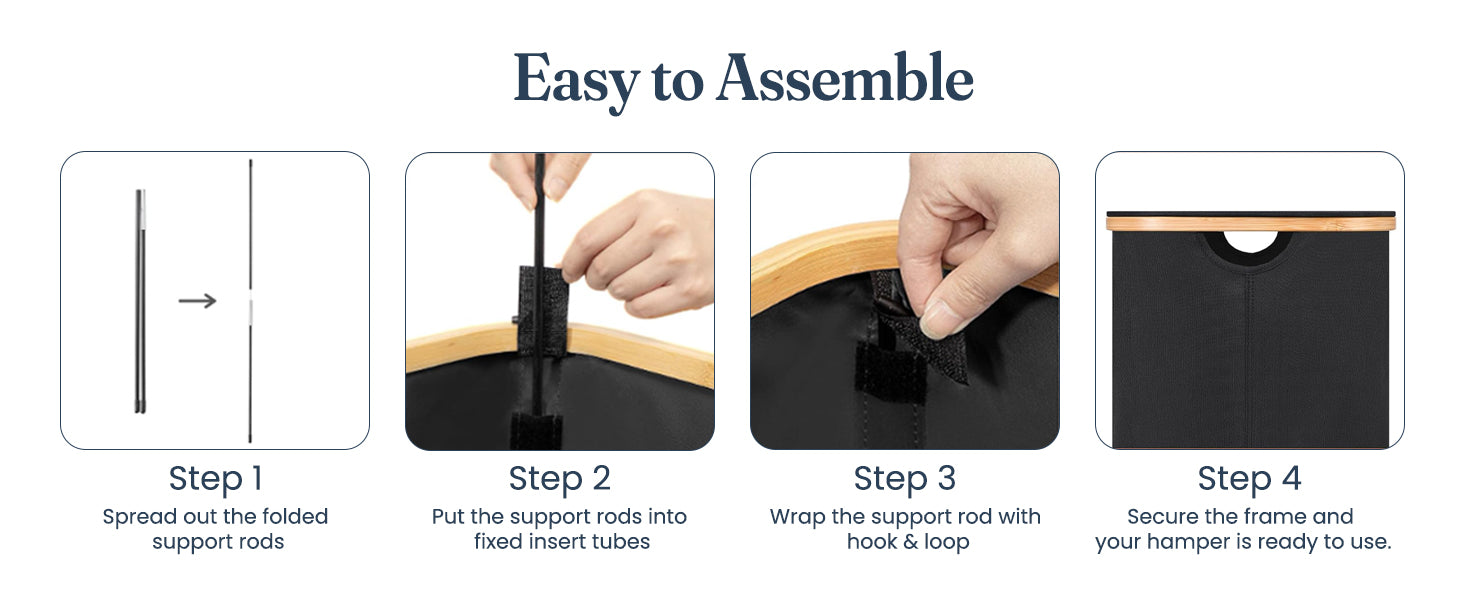 Easy to Assemble

Step 1
Spread out the folded support rods

Step 2
Put the support rods into fixed insert tubes

Step 3
Wrap the support rod with hook & loop

Step 4
Secure the frame and your hamper is ready to use.