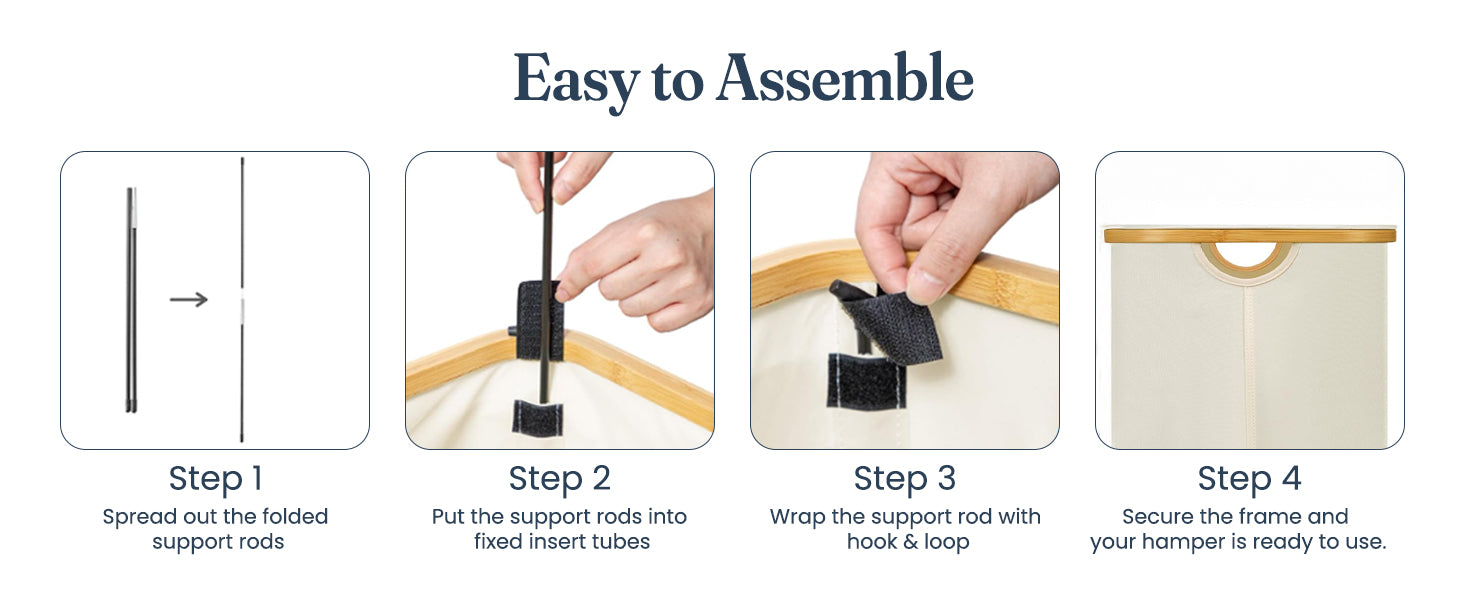 Easy to Assemble

Step 1
Spread out the folded support rods

Step 2
Put the support rods into fixed insert tubes

Step 3
Wrap the support rod with hook & loop

Step 4
Secure the frame and your hamper is ready to use.